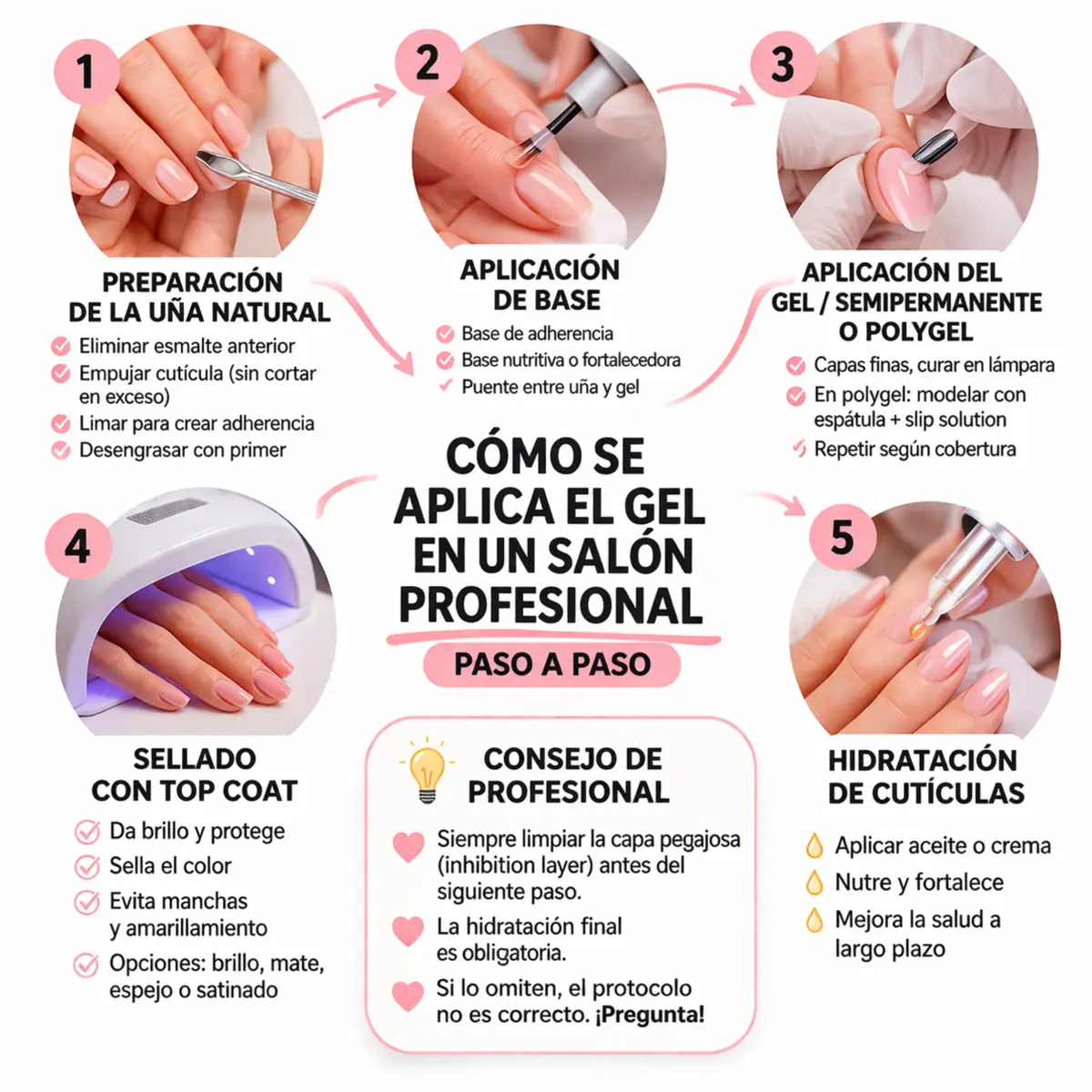 1

PREPARACIÓN DE LA UÑA NATURAL

Eliminar esmalte anterior
Empujar cutícula (sin cortar en exceso)
Limar para crear adherencia
Desengrasar con primer

2

APLICACIÓN DE BASE

Base de adherencia
Base nutritiva o fortalecedora
Puente entre uña y gel

3

APLICACIÓN DEL GEL / SEMIPERMANENTE O POLYGEL

Capas finas, curar en lámpara
En polygel: modelar con espátula + slip solution
Repetir según cobertura

CÓMO SE APLICA EL GEL EN UN SALÓN PROFESIONAL

PASO A PASO

4

SELLADO CON TOP COAT

Da brillo y protege
Sella el color
Evita manchas y amarillamiento
Opciones: brillo, mate, espejo o satinado

CONSEJO DE PROFESIONAL

Siempre limpiar la capa pegajosa (inhibition layer) antes del siguiente paso.
La hidratación final es obligatoria.
Si lo omiten, el protocolo no es correcto. ¡Pregunta!

5

HIDRATACIÓN DE CUTÍCULAS

Aplicar aceite o crema
Nutre y fortalece
Mejora la salud a largo plazo