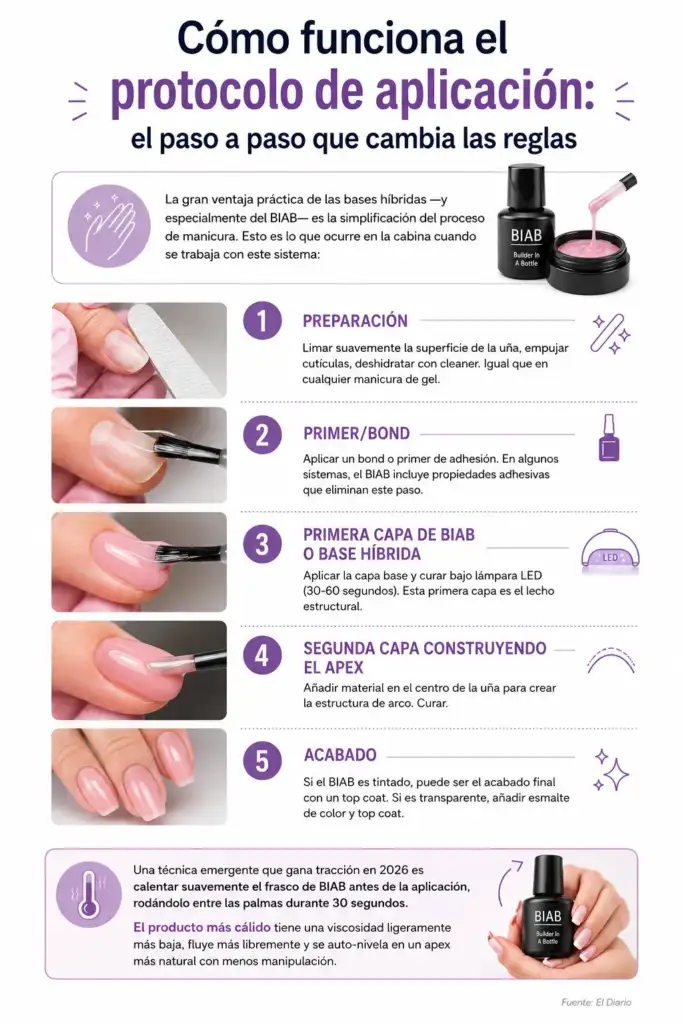 Cómo funciona el protocolo de aplicación: el paso a paso que cambia las reglas

La gran ventaja práctica de las bases híbridas —y especialmente del BIAB— es la simplificación del proceso de manicura. Esto es lo que ocurre en la cabina cuando se trabaja con este sistema:

BIAB
Builder In A Bottle

1 PREPARACIÓN
Limar suavemente la superficie de la uña, empujar cutículas, deshidratar con cleaner. Igual que en cualquier manicura de gel.

2 PRIMER/BOND
Aplicar un bond o primer de adhesión. En algunos sistemas, el BIAB incluye propiedades adhesivas que eliminan este paso.

3 PRIMERA CAPA DE BIAB O BASE HÍBRIDA
Aplicar la capa base y curar bajo lámpara LED (30-60 segundos). Esta primera capa es el lecho estructural.

LED

4 SEGUNDA CAPA CONSTRUYENDO EL APEX
Añadir material en el centro de la uña para crear la estructura de arco. Curar.

5 ACABADO
Si el BIAB es tintado, puede ser el acabado final con un top coat. Si es transparente, añadir esmalte de color y top coat.

Una técnica emergente que gana tracción en 2026 es calentar suavemente el frasco de BIAB antes de la aplicación, rodándolo entre las palmas durante 30 segundos.

El producto más cálido tiene una viscosidad ligeramente más baja, fluye más libremente y se auto-nivela en un apex más natural con menos manipulación.

BIAB
Builder In A Bottle

Fuente: El Diario